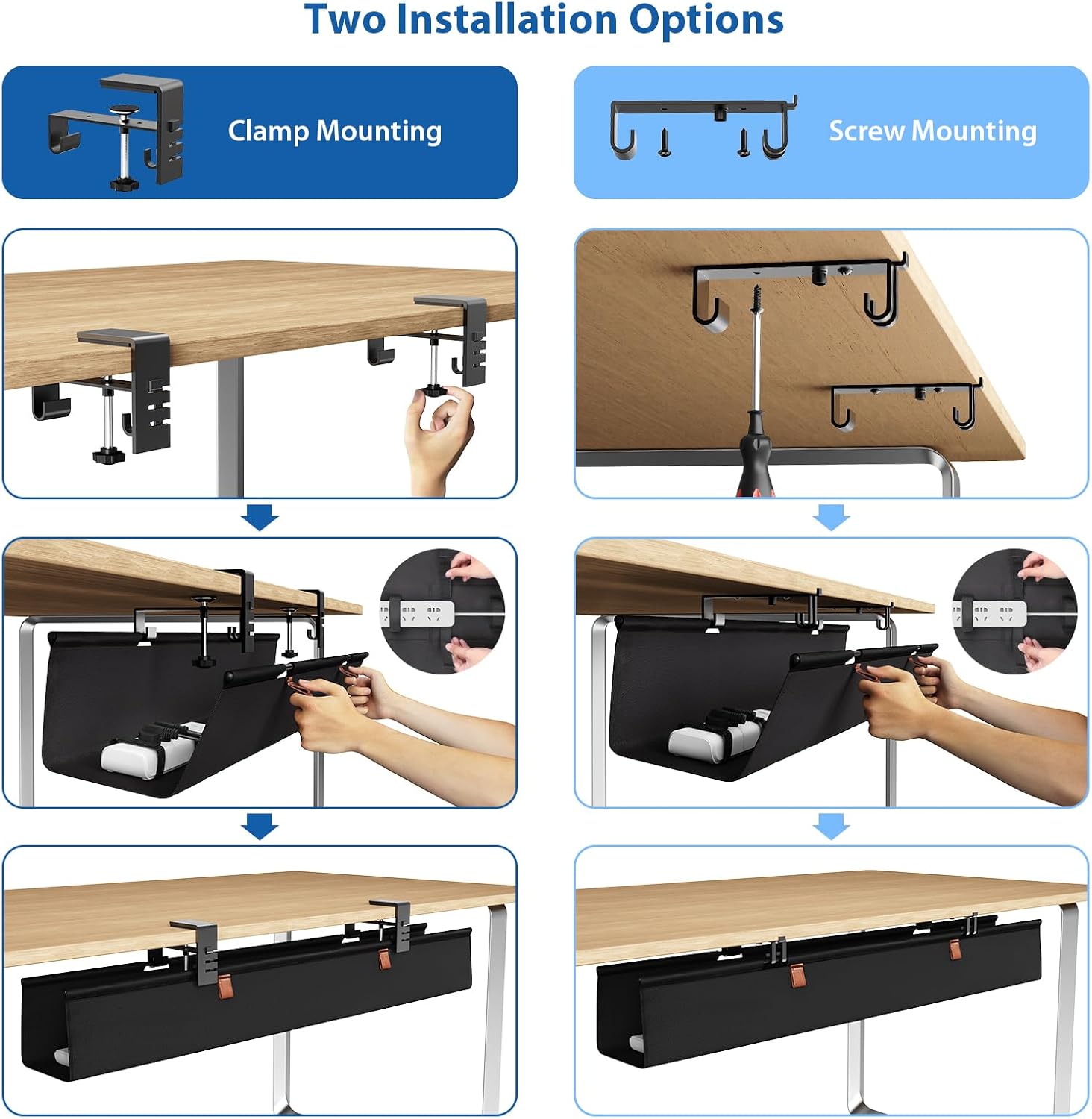 Two Installation Options

Clamp Mounting

Screw Mounting